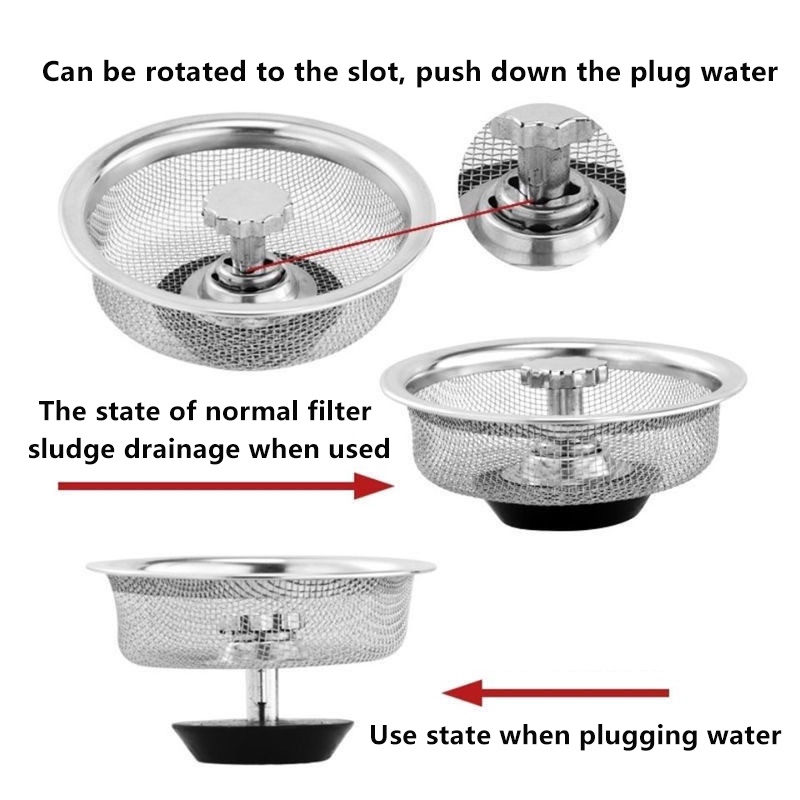 Can be rotated to the slot, push down the plug water

The state of normal filter sludge drainage when used

Use state when plugging water