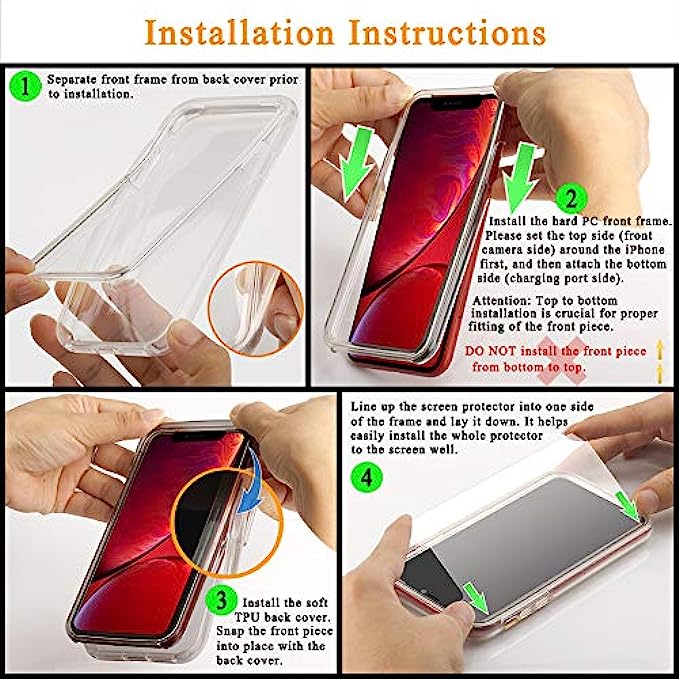 Installation Instructions

1 Separate front frame from back cover prior to installation.

2 Install the hard PC front frame. Please set the top side (front camera side) around the iPhone first, and then attach the bottom side (charging port side).

Attention: Top to bottom installation is crucial for proper fitting of the front piece.

DO NOT install the front piece from bottom to top.

3 Install the soft TPU back cover. Snap the front piece into place with the back cover.

Line up the screen protector into one side of the frame and lay it down. It helps easily install the whole protector to the screen well.

4