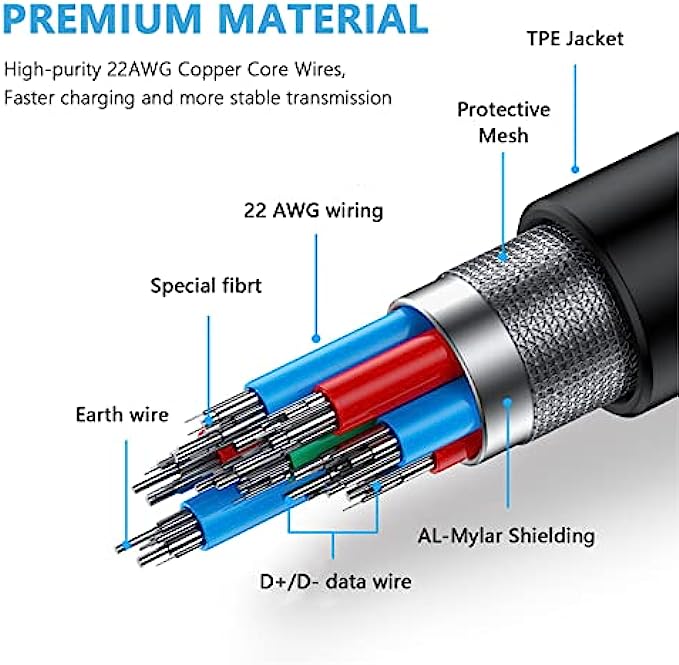 PREMIUM MATERIAL

High-purity 22AWG Copper Core Wires, Faster charging and more stable transmission

TPE Jacket

Protective Mesh

22 AWG wiring

Special fibrt

Earth wire

AL-Mylar Shielding

D+/D- data wire